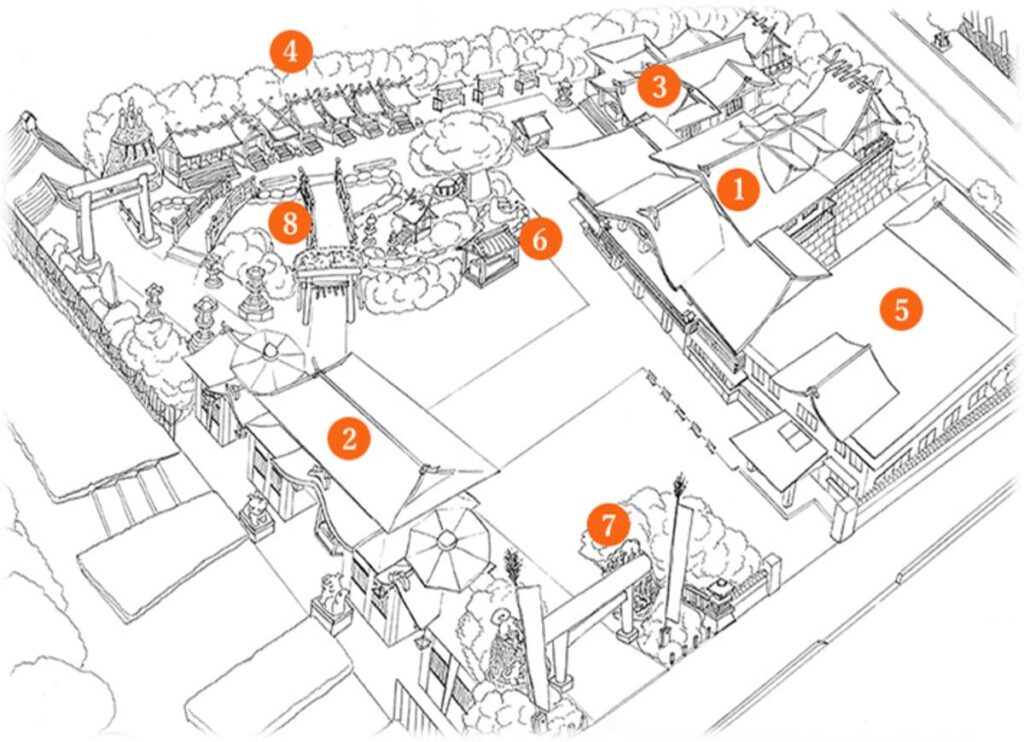 4
3
1
8
6
5
2
7