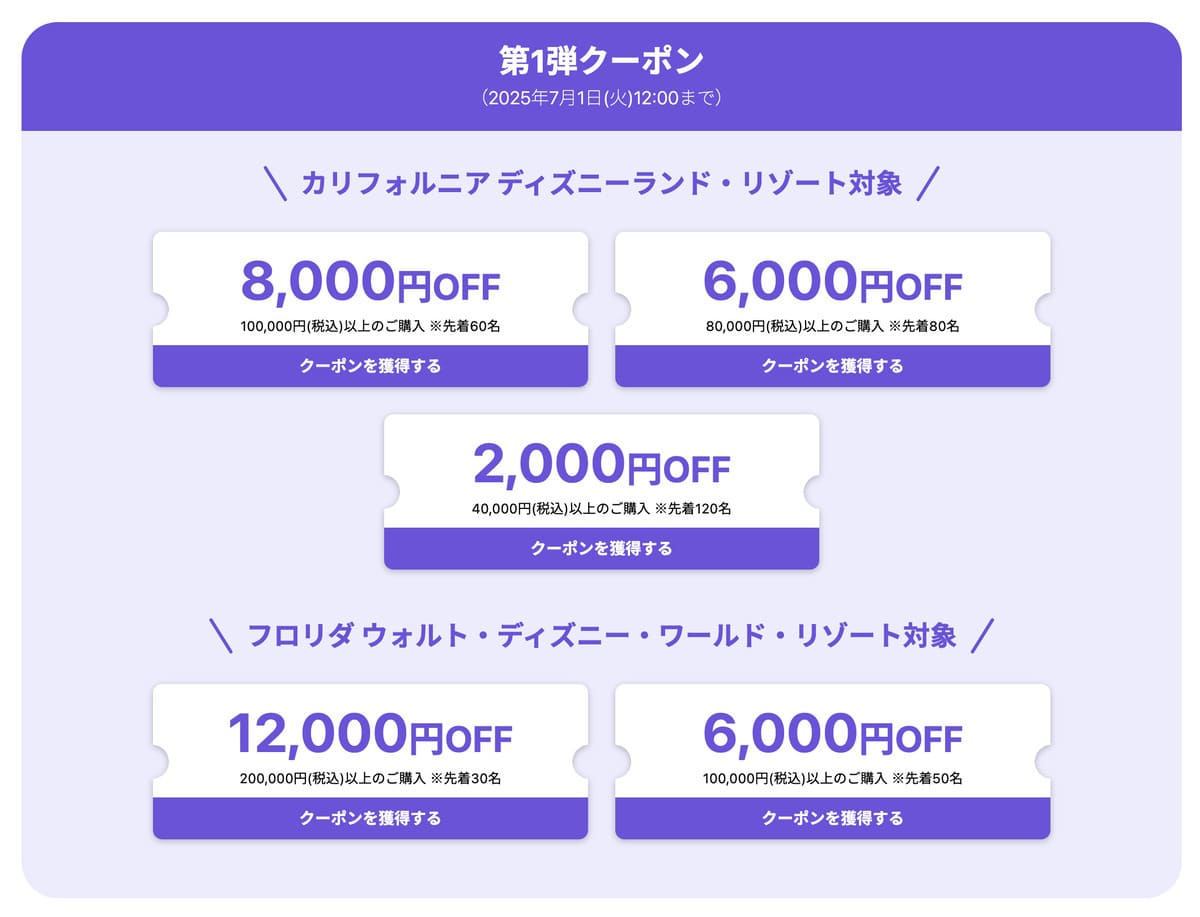 第1弾クーポン
（2025年7月1日(火)12:00まで）

＼ カリフォルニア ディズニーランド・リゾート対象 ／

8,000円OFF
100,000円(税込)以上のご購入 ※先着60名
クーポンを獲得する

6,000円OFF
80,000円(税込)以上のご購入 ※先着80名
クーポンを獲得する

2,000円OFF
40,000円(税込)以上のご購入 ※先着120名
クーポンを獲得する

＼ フロリダ ウォルト・ディズニー・ワールド・リゾート対象 ／

12,000円OFF
200,000円(税込)以上のご購入 ※先着30名
クーポンを獲得する

6,000円OFF
100,000円(税込)以上のご購入 ※先着50名
クーポンを獲得する